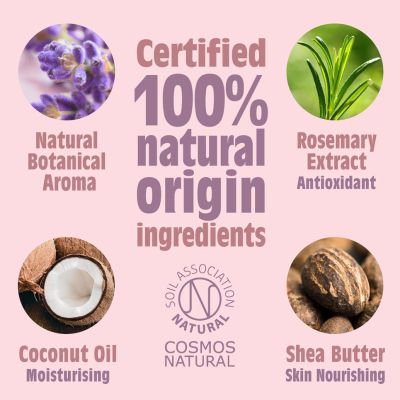 Natural Botanical Aroma

Certified 100% natural origin ingredients

Rosemary Extract
Antioxidant

Coconut Oil
Moisturising

SOIL ASSOCIATION
N
NATURAL
COSMOS NATURAL

Shea Butter
Skin Nourishing