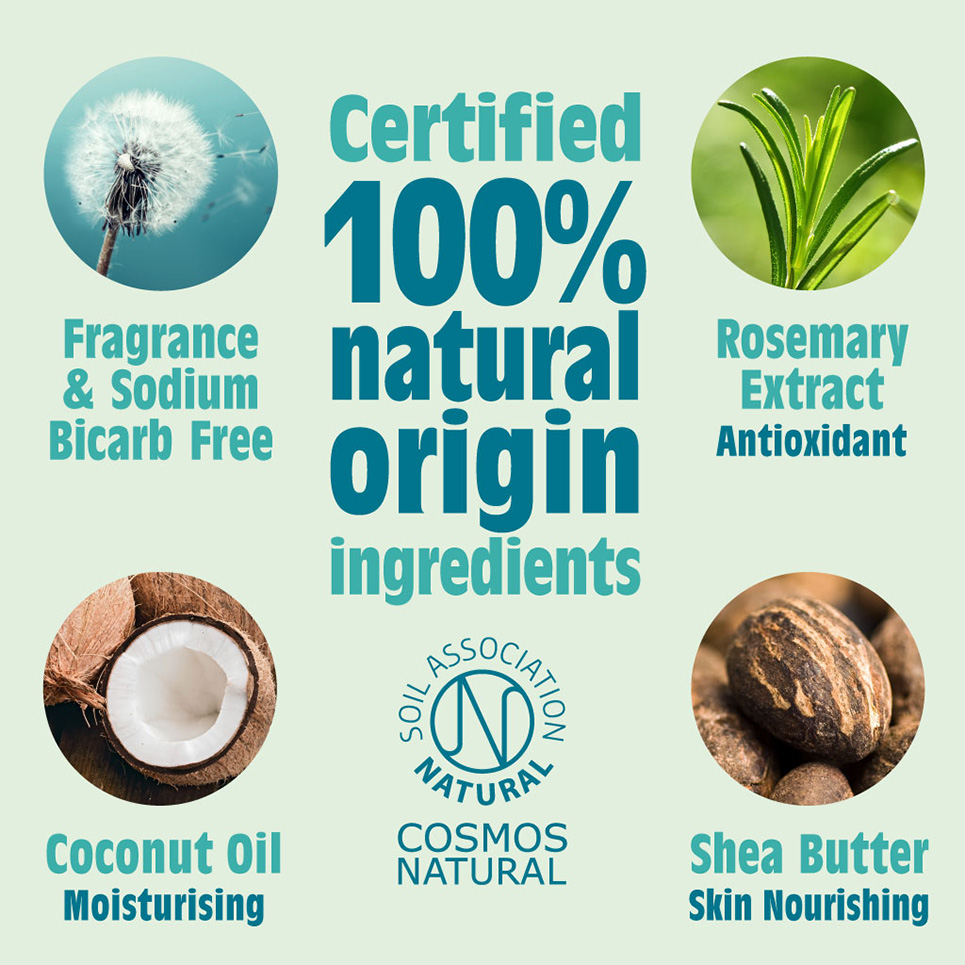 Fragrance & Sodium Bicarb Free

Certified 100% natural origin ingredients

Rosemary Extract
Antioxidant

Coconut Oil
Moisturising

SOIL ASSOCIATION
N
NATURAL
COSMOS NATURAL

Shea Butter
Skin Nourishing